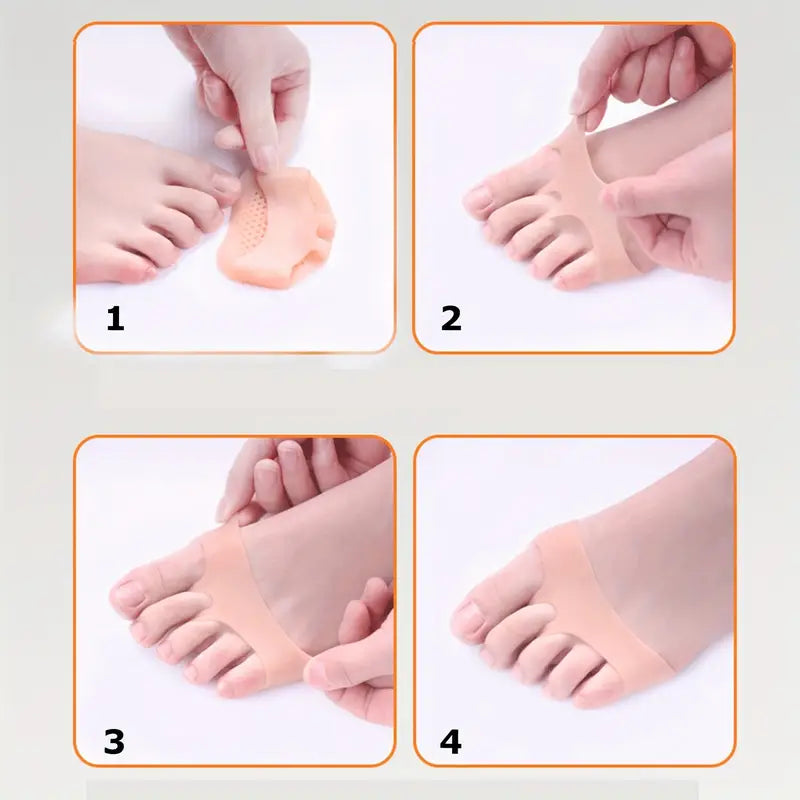 1

2

3

4