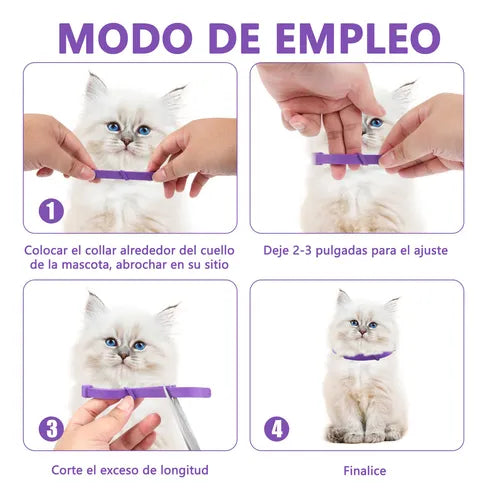 MODO DE EMPLEO

1

Colocar el collar alrededor del cuello de la mascota, abrochar en su sitio

Deje 2-3 pulgadas para el ajuste

3

Corte el exceso de longitud

4

Finalice