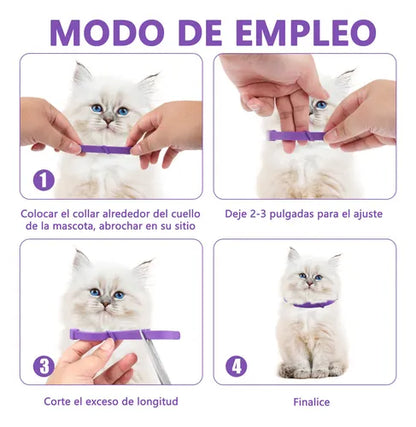 MODO DE EMPLEO

1

Colocar el collar alrededor del cuello de la mascota, abrochar en su sitio

Deje 2-3 pulgadas para el ajuste

3

Corte el exceso de longitud

4

Finalice