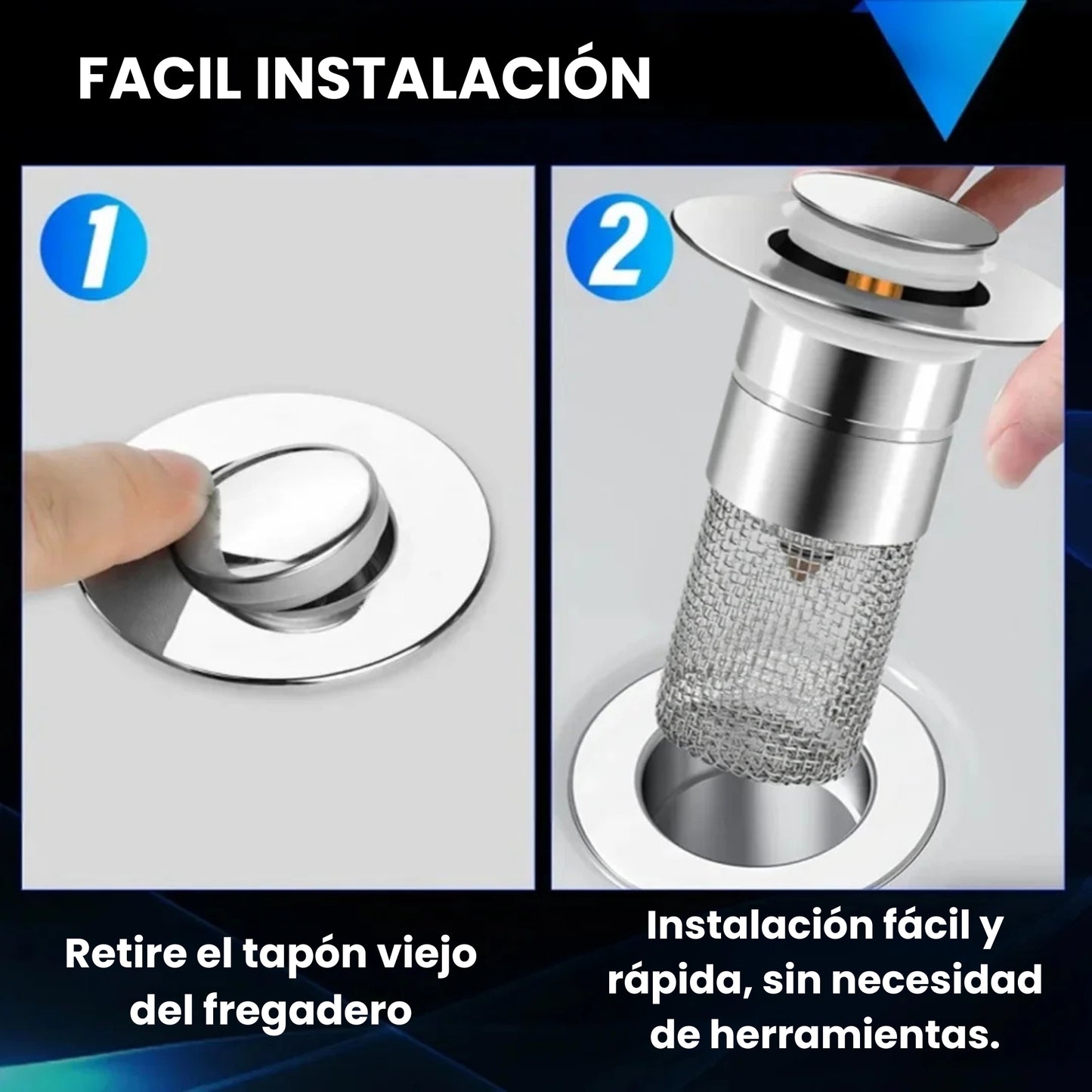 FACIL INSTALACIÓN

1

2

Retire el tapón viejo del fregadero

Instalación fácil y rápida, sin necesidad de herramientas.