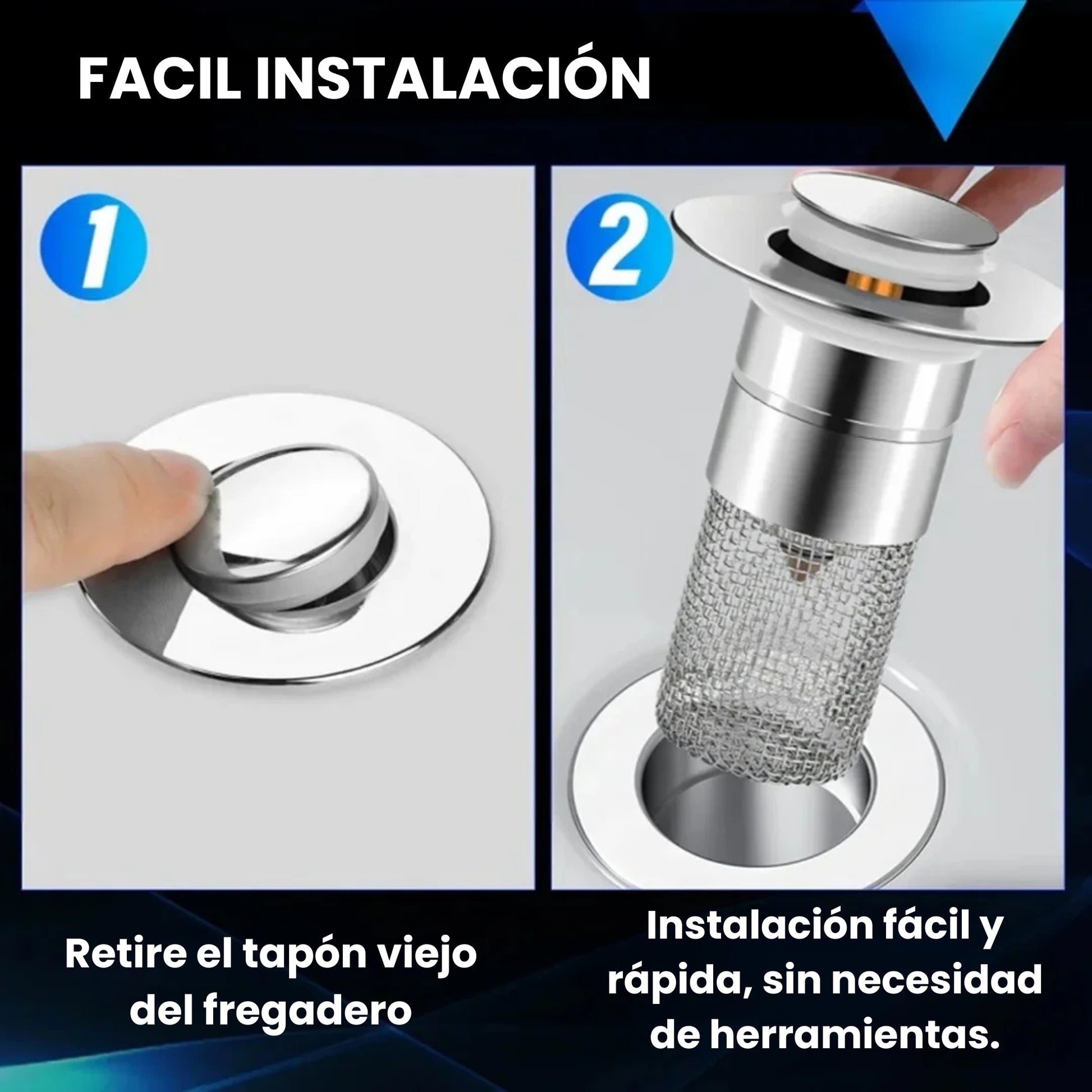 FACIL INSTALACIÓN

1

2

Retire el tapón viejo del fregadero

Instalación fácil y rápida, sin necesidad de herramientas.